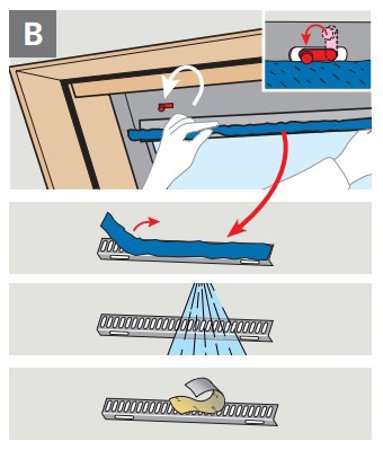 B