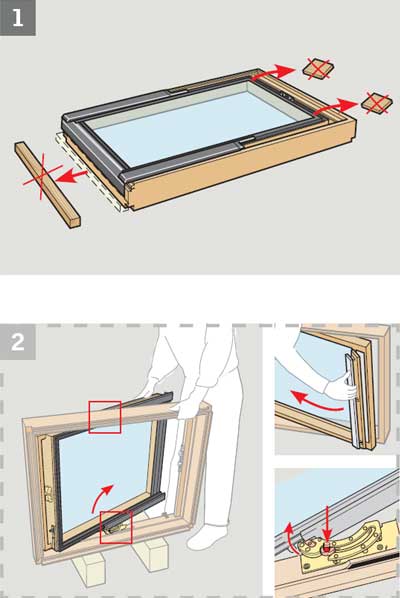 1

2